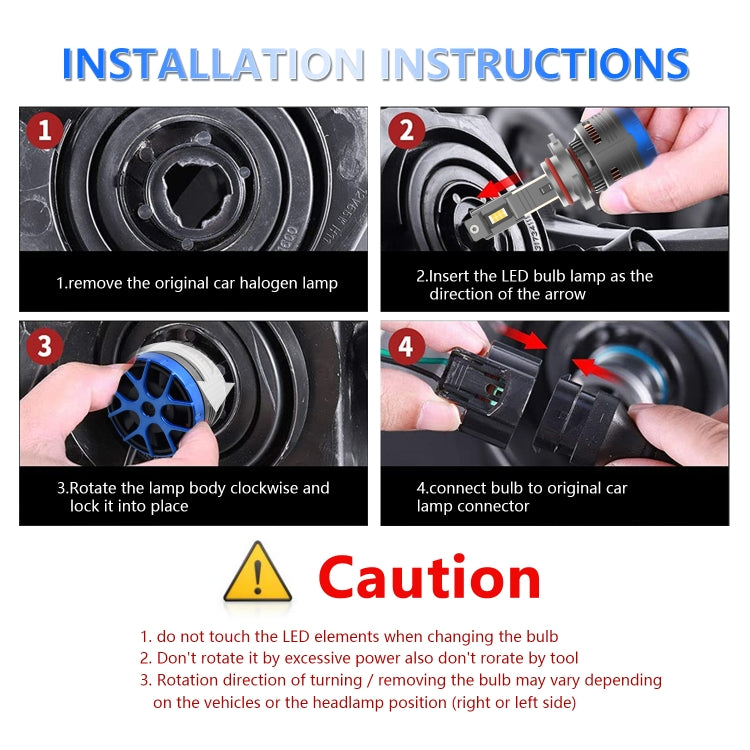 INSTALLATION INSTRUCTIONS

1

1.remove the original car halogen lamp

2

2.Insert the LED bulb lamp as the direction of the arrow

3

3.Rotate the lamp body clockwise and lock it into place

4

4.connect bulb to original car lamp connector

Caution

1. do not touch the LED elements when changing the bulb
2. Don't rotate it by excessive power also don't rorate by tool
3. Rotation direction of turning / removing the bulb may vary depending on the vehicles or the headlamp position (right or left side)