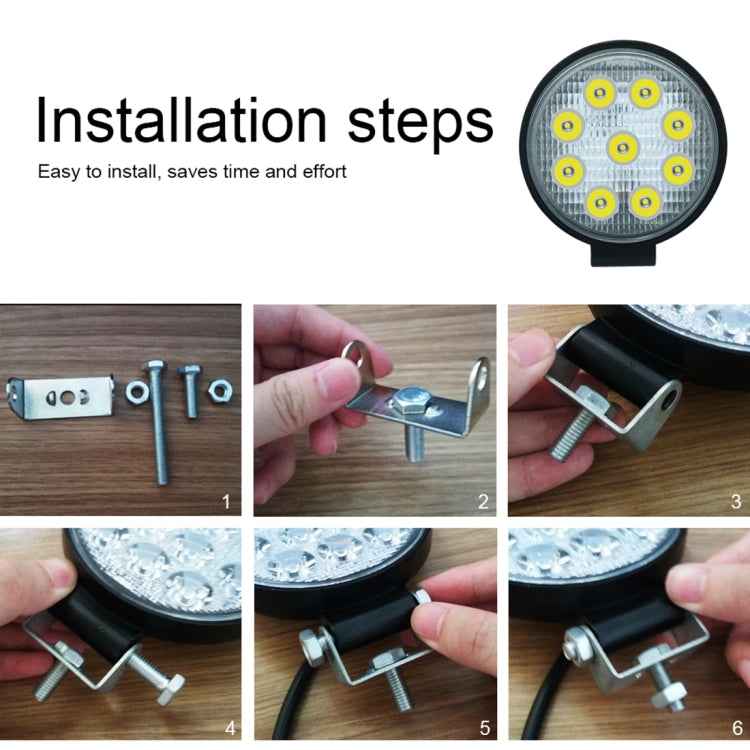 Installation steps

Easy to install, saves time and effort

1

2

3

4

5

6