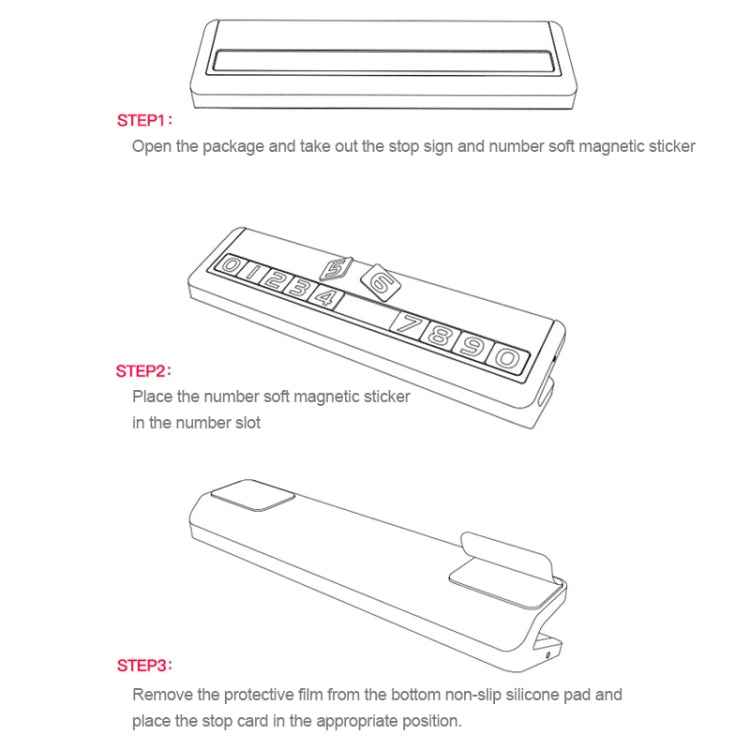 STEP1:
Open the package and take out the stop sign and number soft magnetic sticker

0 1 2 3 4 5 6 7 8 9 0

STEP2:
Place the number soft magnetic sticker in the number slot

STEP3:
Remove the protective film from the bottom non-slip silicone pad and place the stop card in the appropriate position.