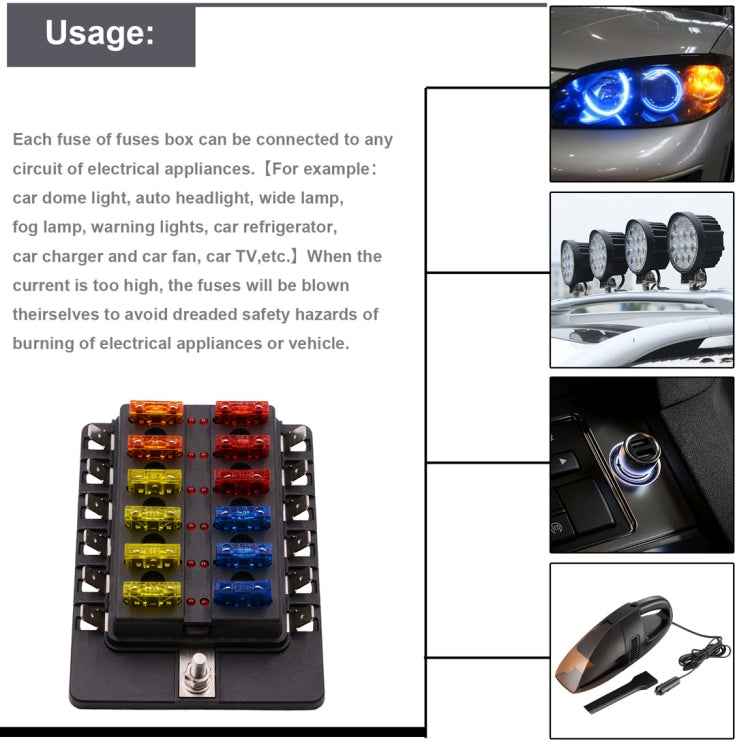 Usage:

Each fuse of fuses box can be connected to any circuit of electrical appliances.【For example: car dome light, auto headlight, wide lamp, fog lamp, warning lights, car refrigerator, car charger and car fan, car TV,etc.】When the current is too high, the fuses will be blown theirselves to avoid dreaded safety hazards of burning of electrical appliances or vehicle.