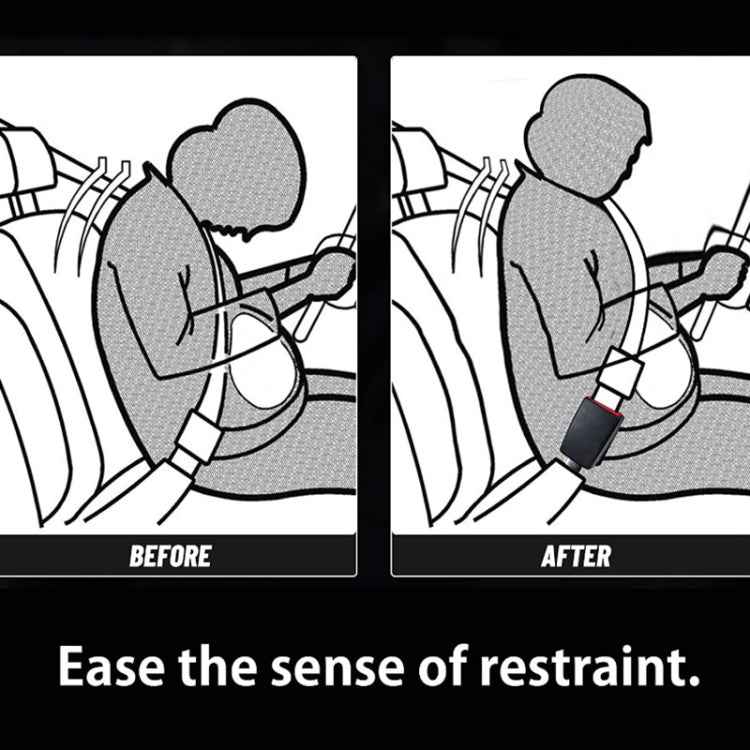 BEFORE

AFTER

Ease the sense of restraint.