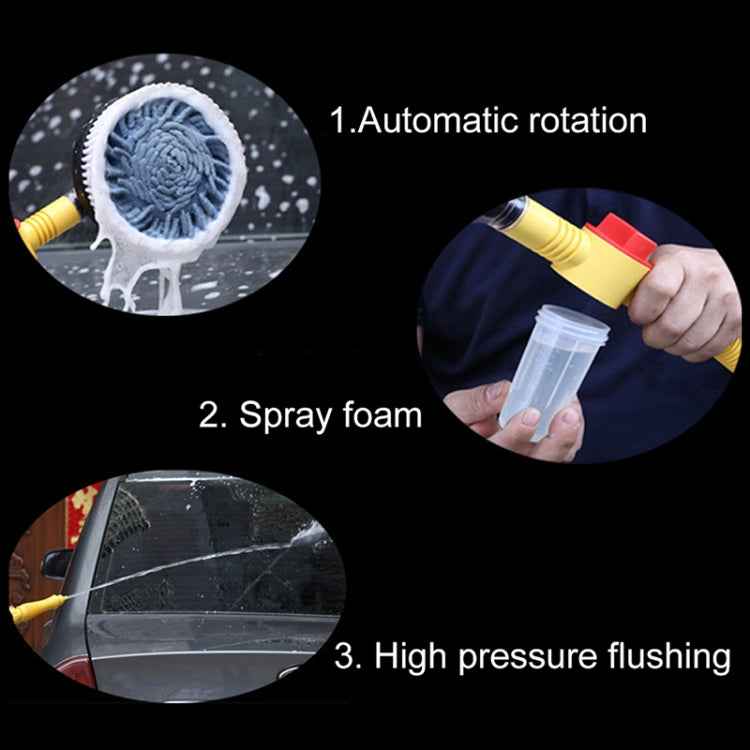 1.Automatic rotation

2. Spray foam

3. High pressure flushing