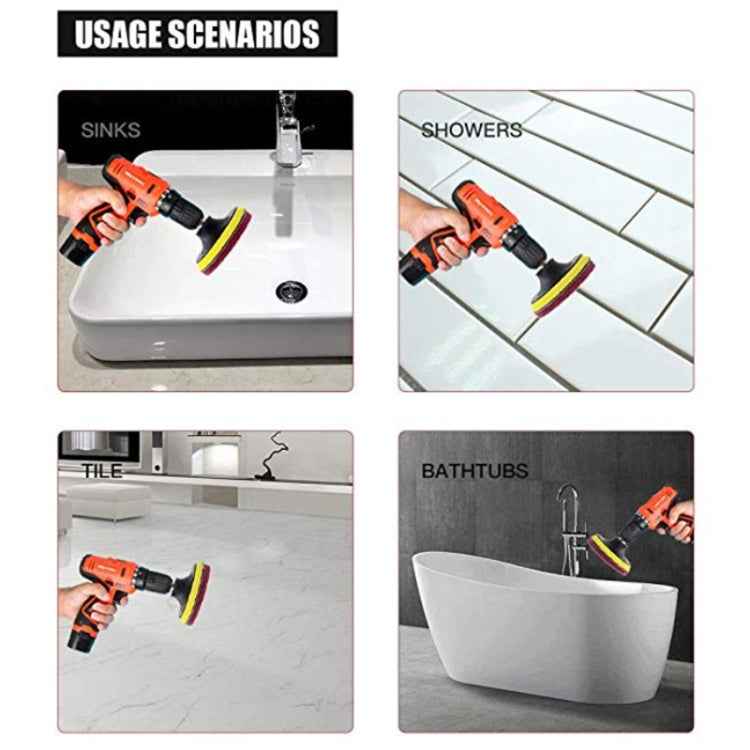 USAGE SCENARIOS

SINKS

SHOWERS

TILE

BATHTUBS