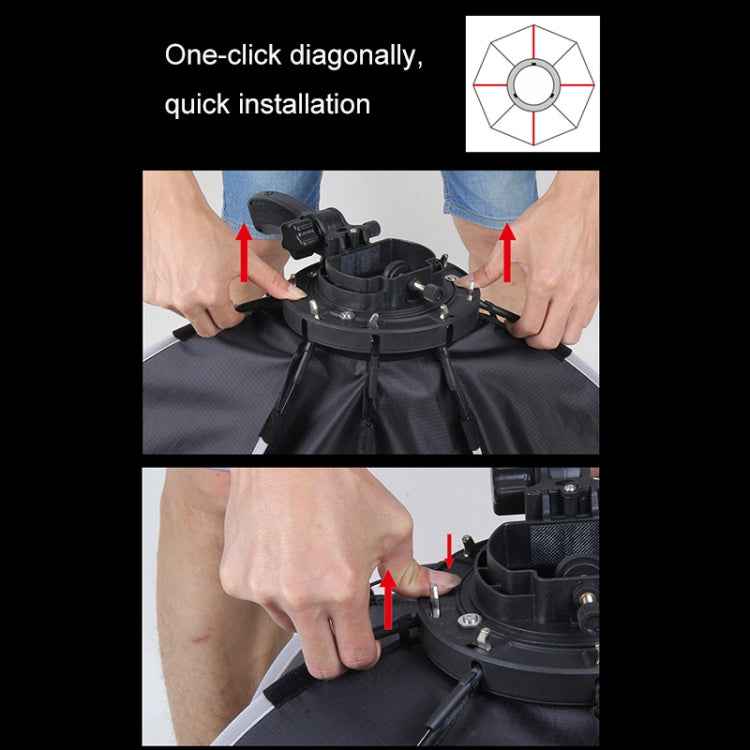 One-click diagonally,
quick installation