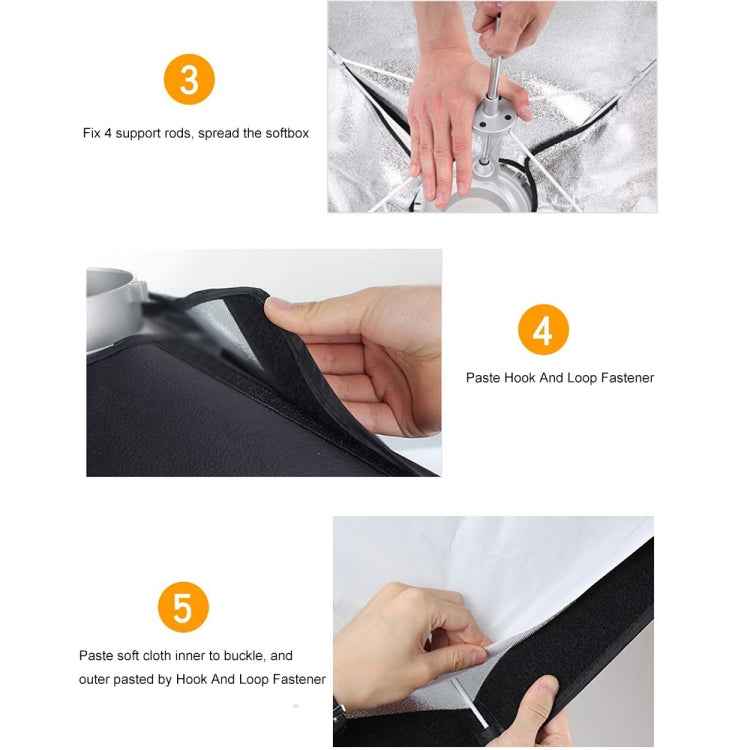 3

Fix 4 support rods, spread the softbox

4

Paste Hook And Loop Fastener

5

Paste soft cloth inner to buckle, and outer pasted by Hook And Loop Fastener