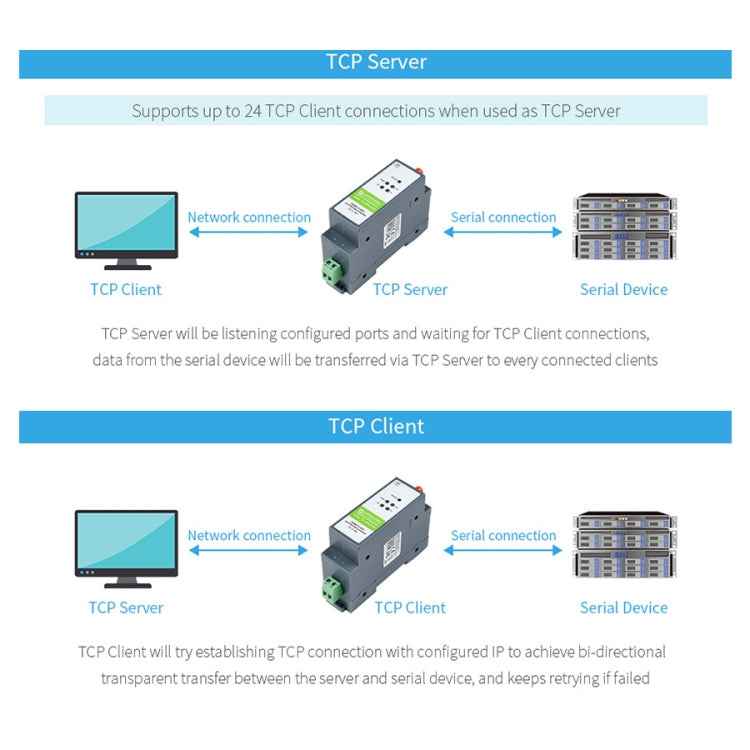 TCP Server

Supports up to 24 TCP Client connections when used as TCP Server

Network connection

Serial connection

TCP Client

TCP Server

Serial Device

TCP Server will be listening configured ports and waiting for TCP Client connections, data from the serial device will be transferred via TCP Server to every connected clients

TCP Client

Network connection

Serial connection

TCP Server

TCP Client

Serial Device

TCP Client will try establishing TCP connection with configured IP to achieve bi-directional transparent transfer between the server and serial device, and keeps retrying if failed