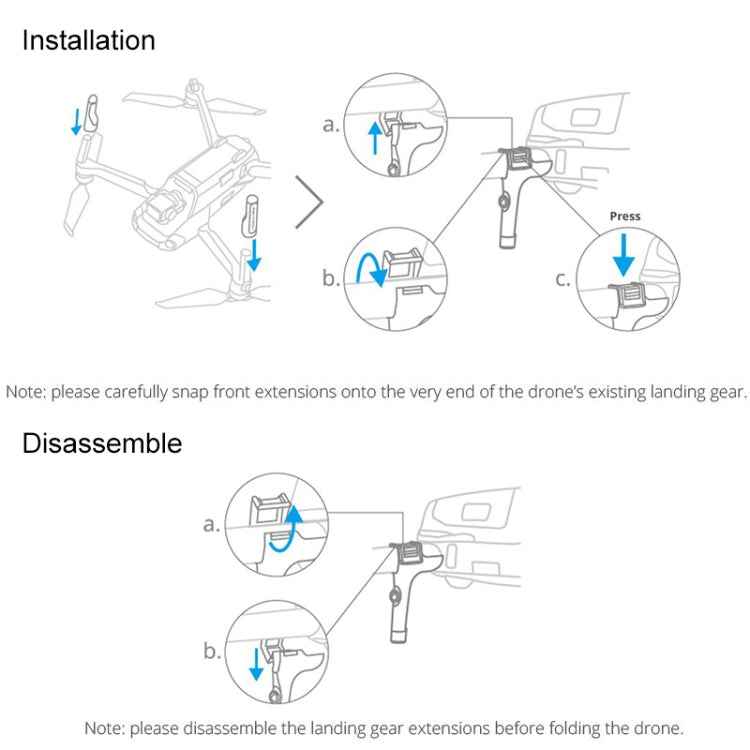 Installation

a.

b.

Press

c.

Note: please carefully snap front extensions onto the very end of the drone's existing landing gear.

Disassemble

a.

b.

Note: please disassemble the landing gear extensions before folding the drone.