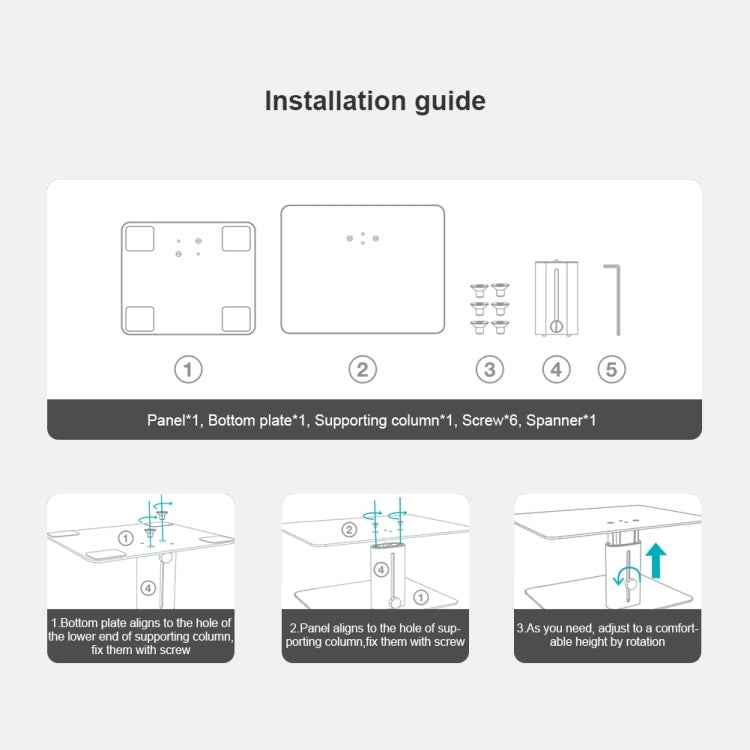 Installation guide

①
②
③
④
⑤

Panel*1, Bottom plate*1, Supporting column*1, Screw*6, Spanner*1

①
④

1.Bottom plate aligns to the hole of the lower end of supporting column, fix them with screw

②
④
①

2.Panel aligns to the hole of supporting column,fix them with screw

3.As you need, adjust to a comfortable height by rotation