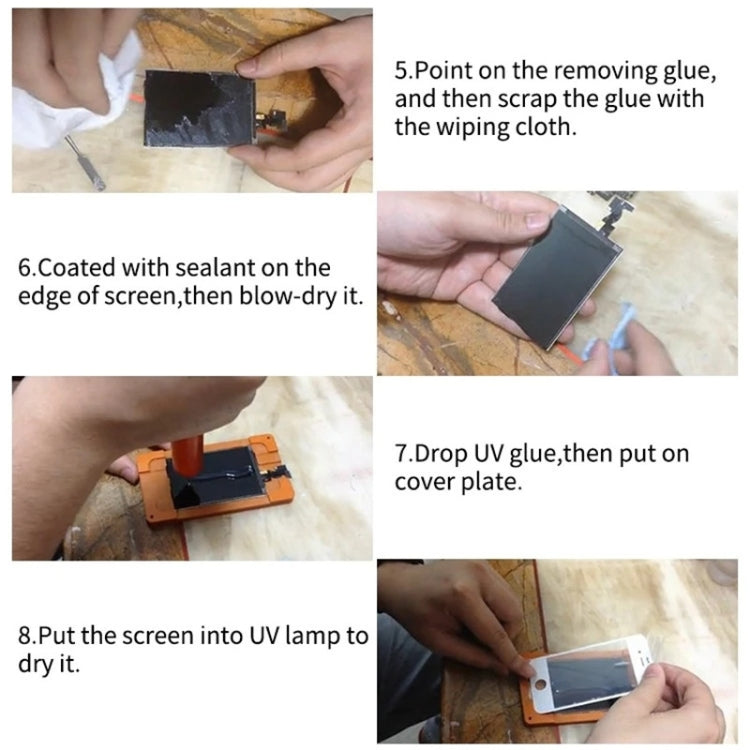 5.Point on the removing glue, and then scrap the glue with the wiping cloth.

6.Coated with sealant on the edge of screen,then blow-dry it.

7.Drop UV glue,then put on cover plate.

8.Put the screen into UV lamp to dry it.