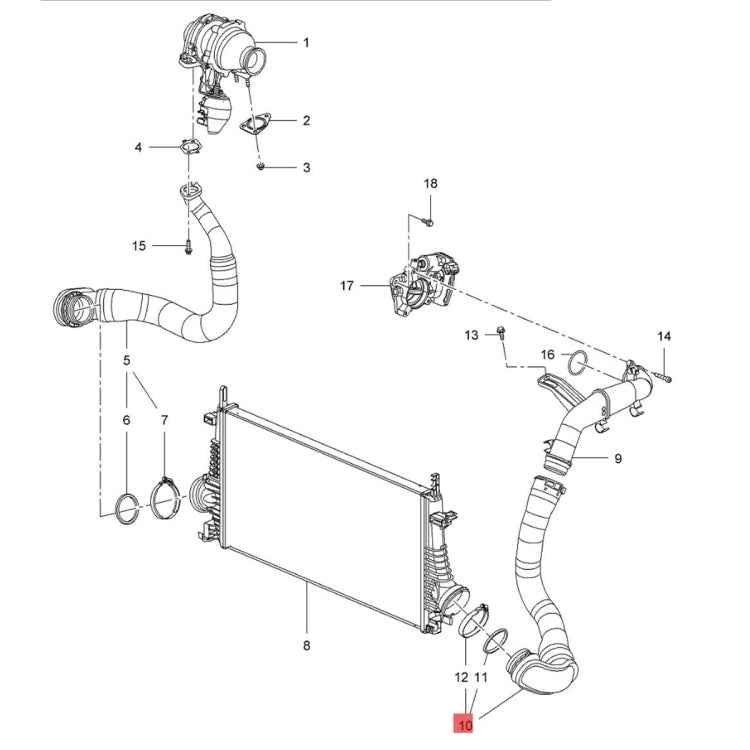 1
2
4
3
18
15
17
13
14
16
5
6
7
9
8
12
11
10