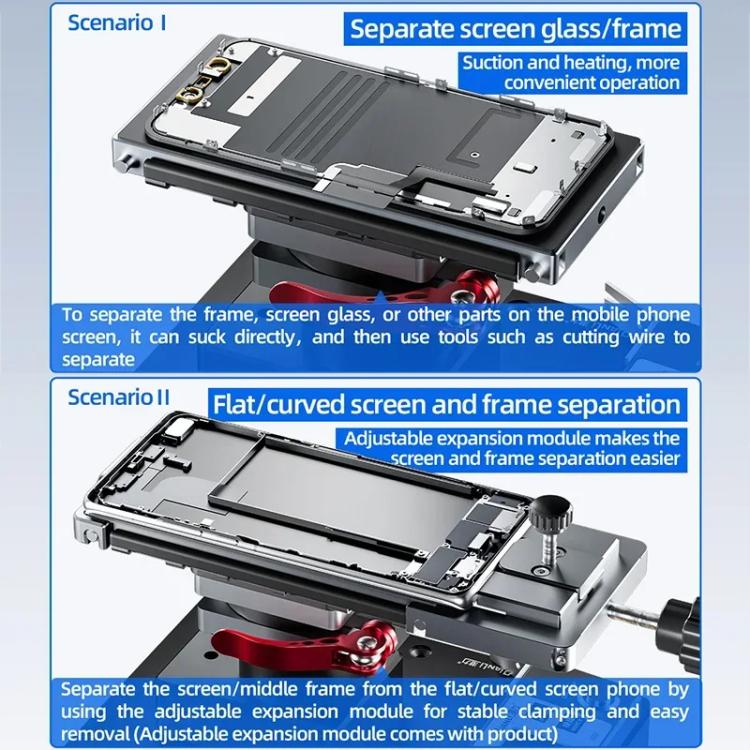 Scenario I

Separate screen glass/frame

Suction and heating, more convenient operation

To separate the frame, screen glass, or other parts on the mobile phone screen, it can suck directly, and then use tools such as cutting wire to separate

Scenario II

Flat/curved screen and frame separation

Adjustable expansion module makes the screen and frame separation easier

Separate the screen/middle frame from the flat/curved screen phone by using the adjustable expansion module for stable clamping and easy removal (Adjustable expansion module comes with product)