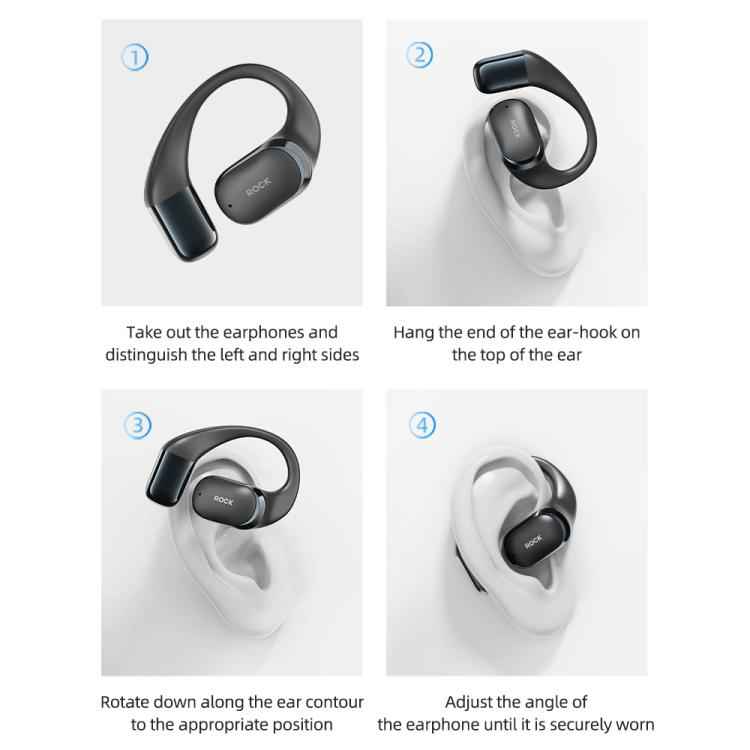 ①

ROCK

Take out the earphones and distinguish the left and right sides

②

ROCK

Hang the end of the ear-hook on the top of the ear

③

ROCK

Rotate down along the ear contour to the appropriate position

④

ROCK

Adjust the angle of the earphone until it is securely worn