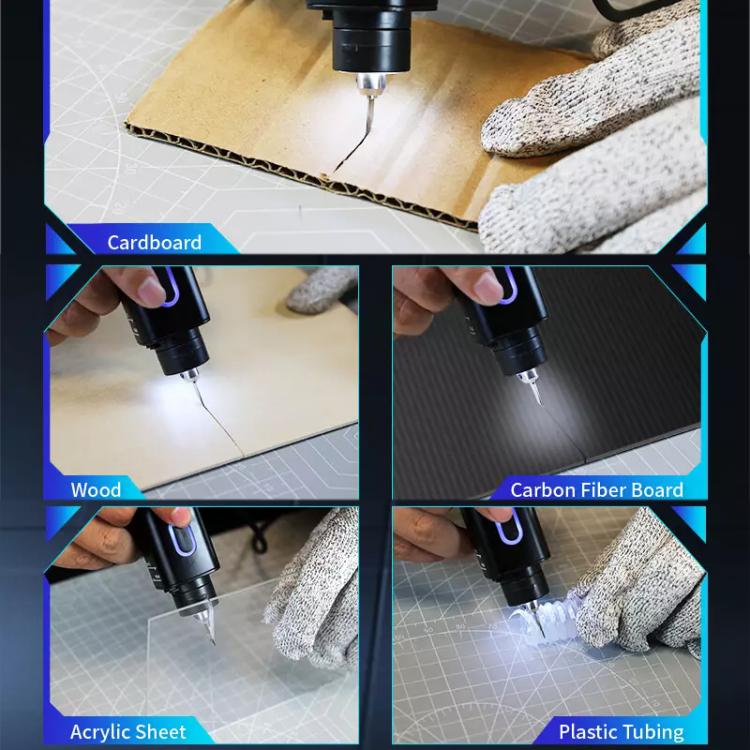 Cardboard

Wood

Carbon Fiber Board

Acrylic Sheet

Plastic Tubing