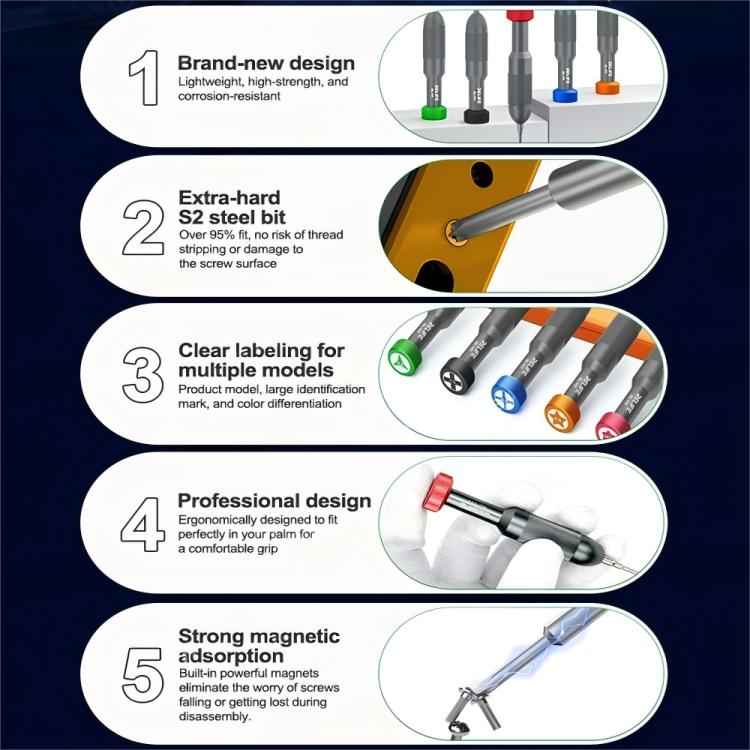 1
Brand-new design
Lightweight, high-strength, and corrosion-resistant

2
Extra-hard S2 steel bit
Over 95% fit, no risk of thread stripping or damage to the screw surface

3
Clear labeling for multiple models
Product model, large identification mark, and color differentiation

4
Professional design
Ergonomically designed to fit perfectly in your palm for a comfortable grip

5
Strong magnetic adsorption
Built-in powerful magnets eliminate the worry of screws falling or getting lost during disassembly.