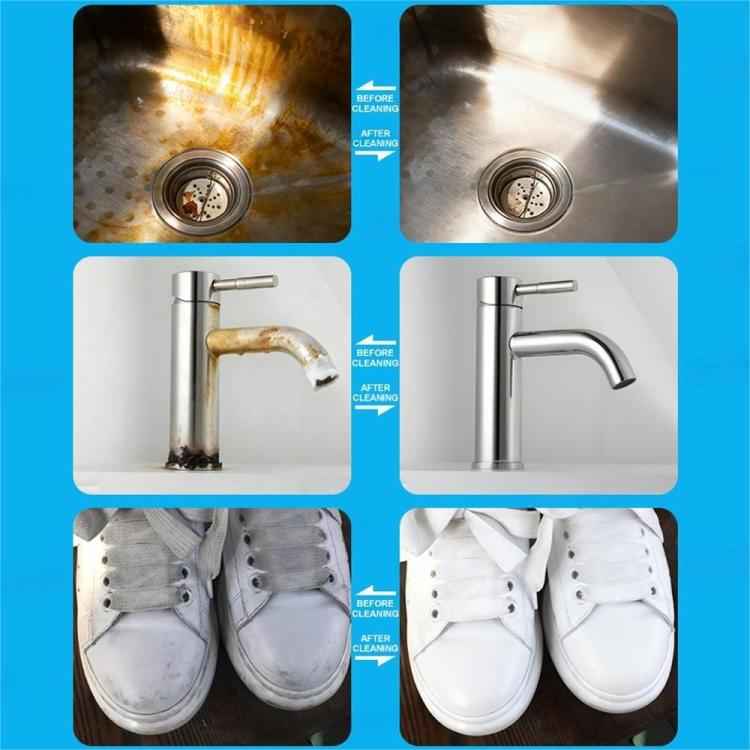 BEFORE CLEANING
AFTER CLEANING

BEFORE CLEANING
AFTER CLEANING

BEFORE CLEANING
AFTER CLEANING