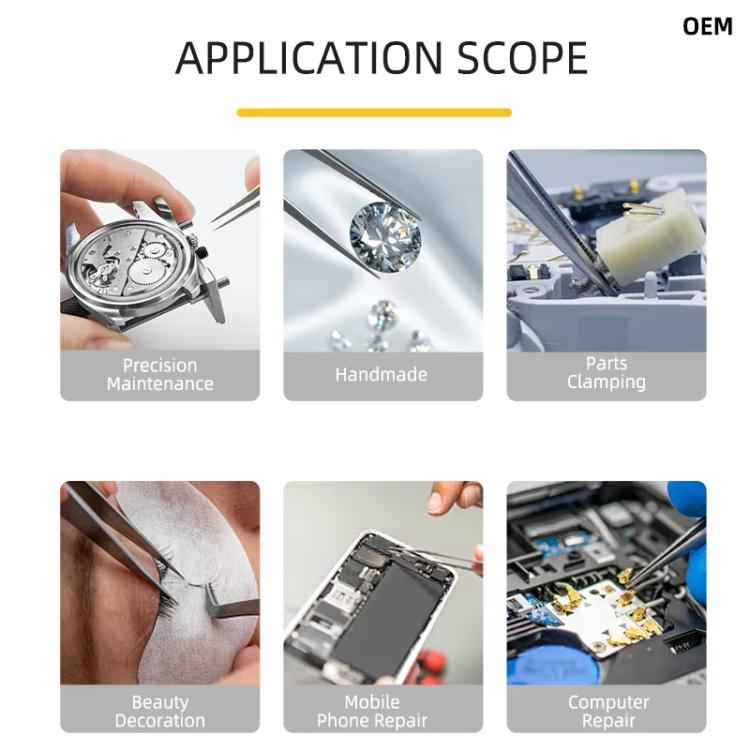 OEM

APPLICATION SCOPE

Precision Maintenance

Handmade

Parts Clamping

Beauty Decoration

Mobile Phone Repair

Computer Repair