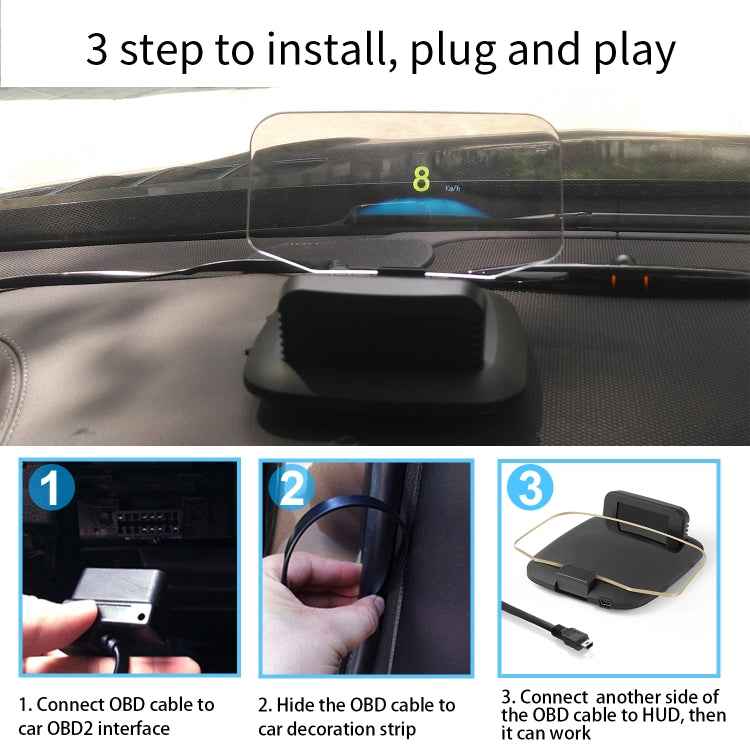 3 step to install, plug and play

8 Km/h

1

2

3

1. Connect OBD cable to car OBD2 interface

2. Hide the OBD cable to car decoration strip

3. Connect another side of the OBD cable to HUD, then it can work