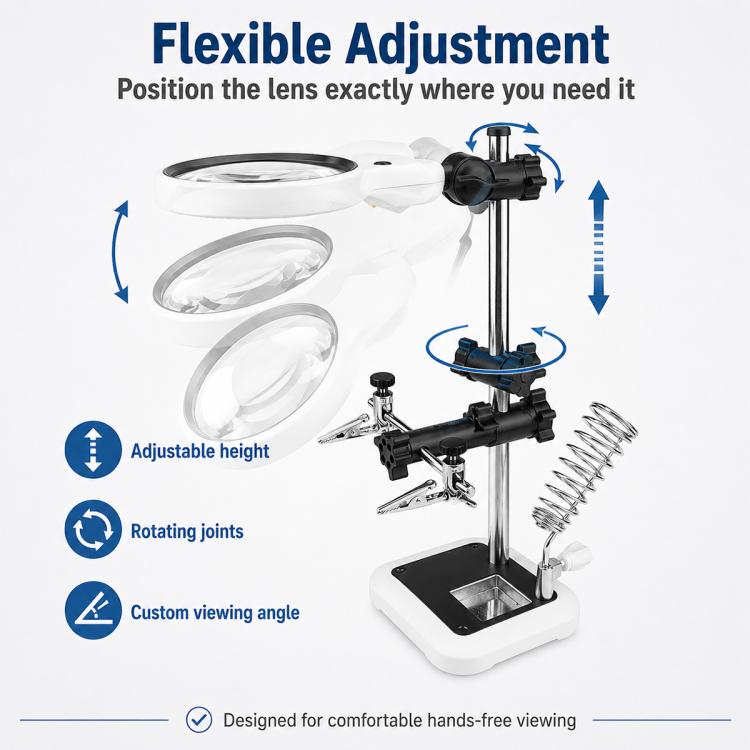 Flexible Adjustment
Position the lens exactly where you need it

Adjustable height

Rotating joints

Custom viewing angle

Designed for comfortable hands-free viewing