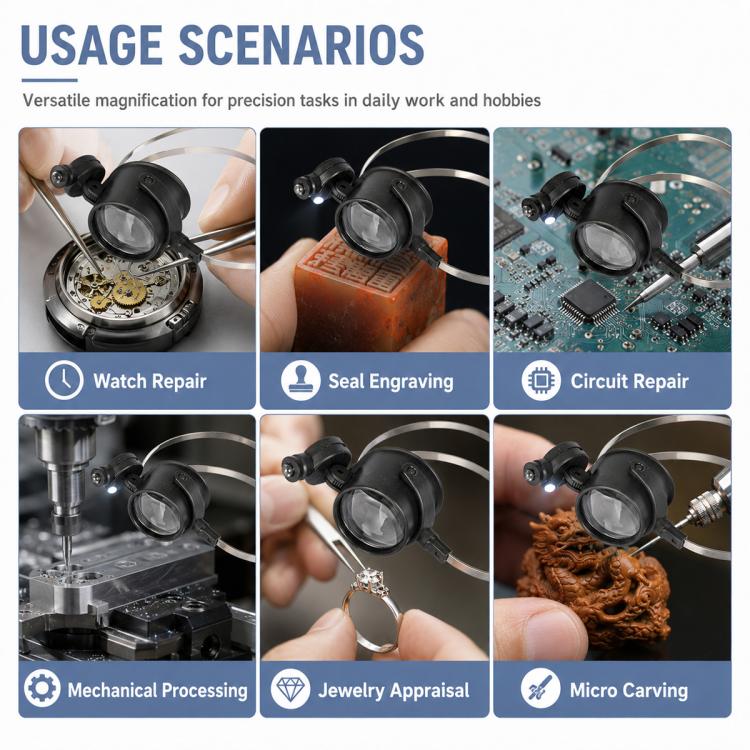 USAGE SCENARIOS

Versatile magnification for precision tasks in daily work and hobbies

Watch Repair

Seal Engraving

Circuit Repair

Mechanical Processing

Jewelry Appraisal

Micro Carving