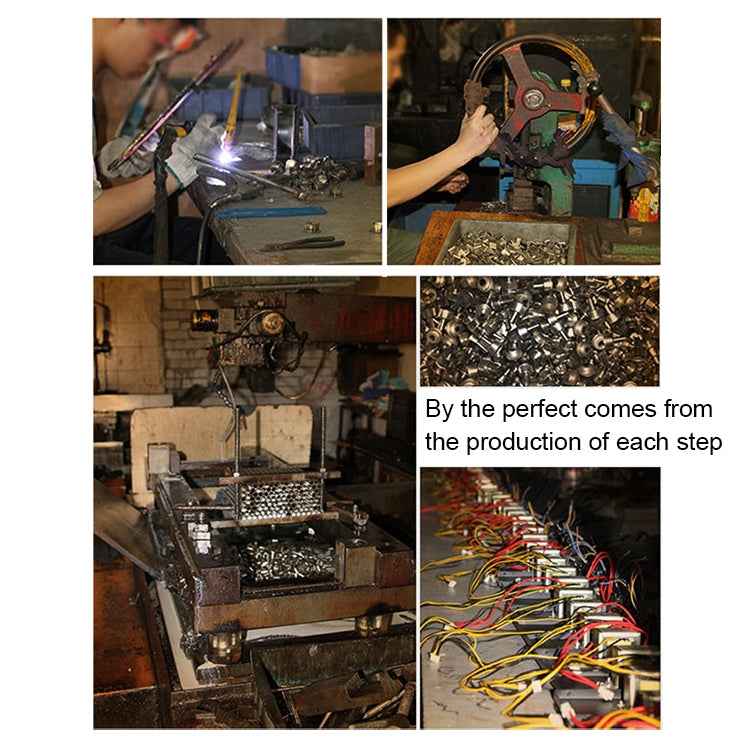 By the perfect comes from the production of each step