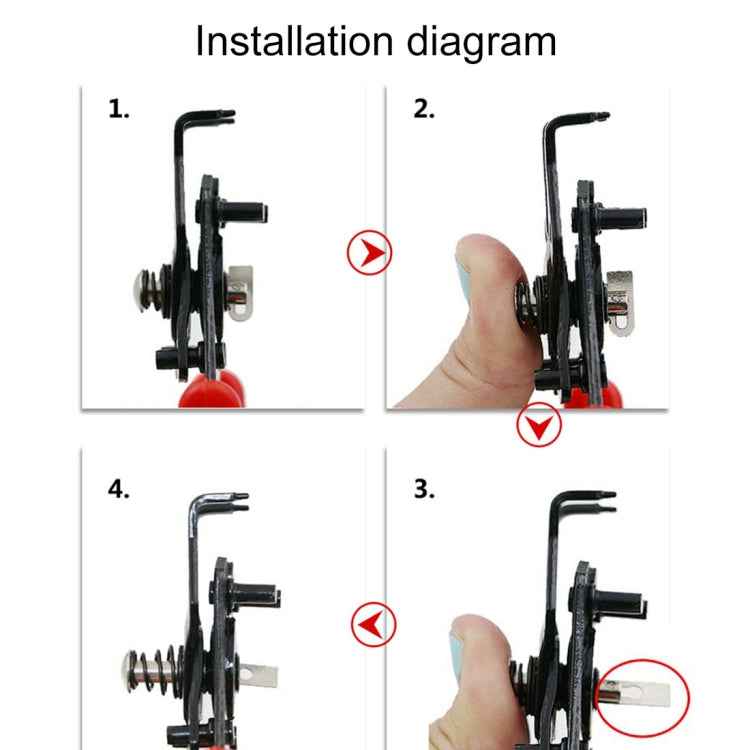 Installation diagram

1.

2.

4.

3.