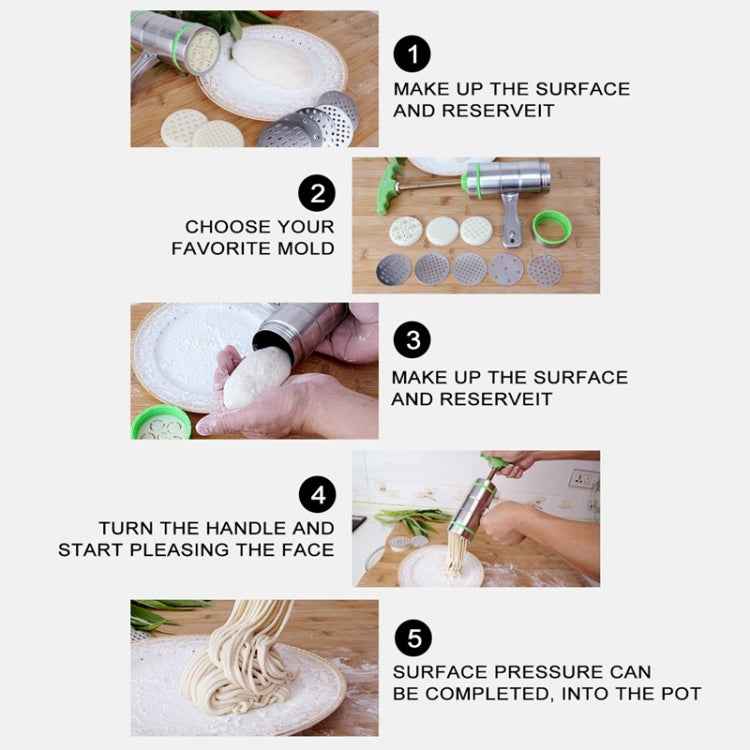 1
MAKE UP THE SURFACE AND RESERVEIT

2
CHOOSE YOUR FAVORITE MOLD

3
MAKE UP THE SURFACE AND RESERVEIT

4
TURN THE HANDLE AND START PLEASING THE FACE

5
SURFACE PRESSURE CAN BE COMPLETED, INTO THE POT