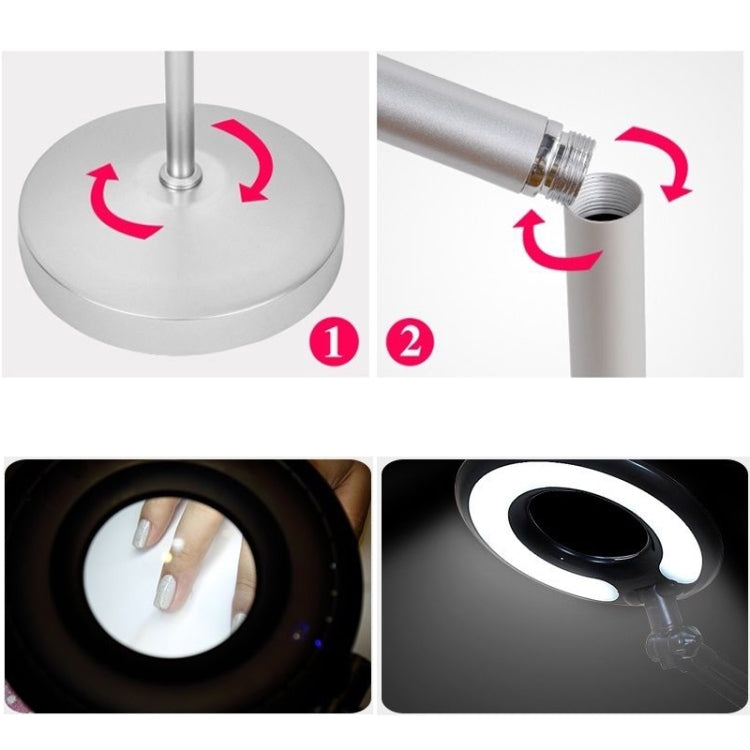 1
2