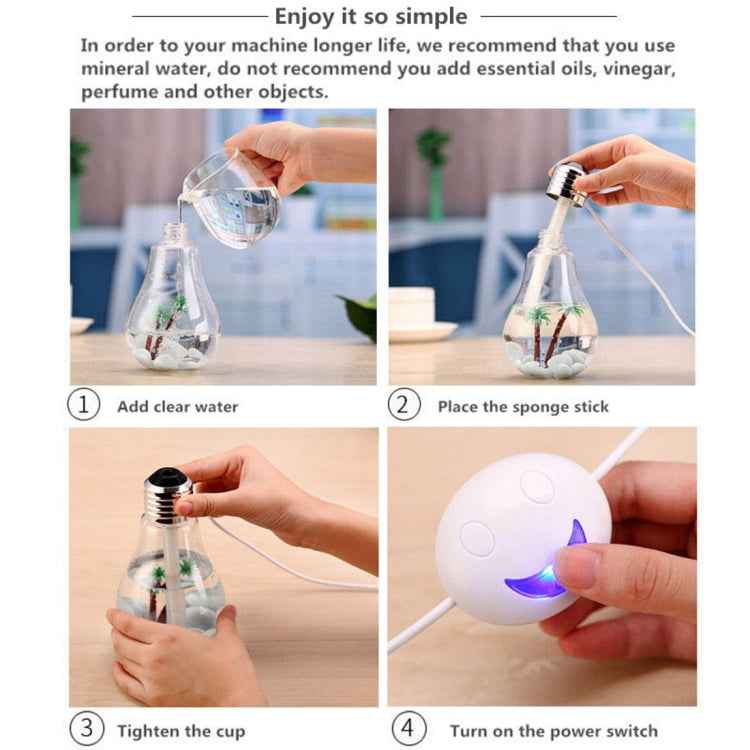 Enjoy it so simple

In order to your machine longer life, we recommend that you use mineral water, do not recommend you add essential oils, vinegar, perfume and other objects.

1 Add clear water

2 Place the sponge stick

3 Tighten the cup

4 Turn on the power switch