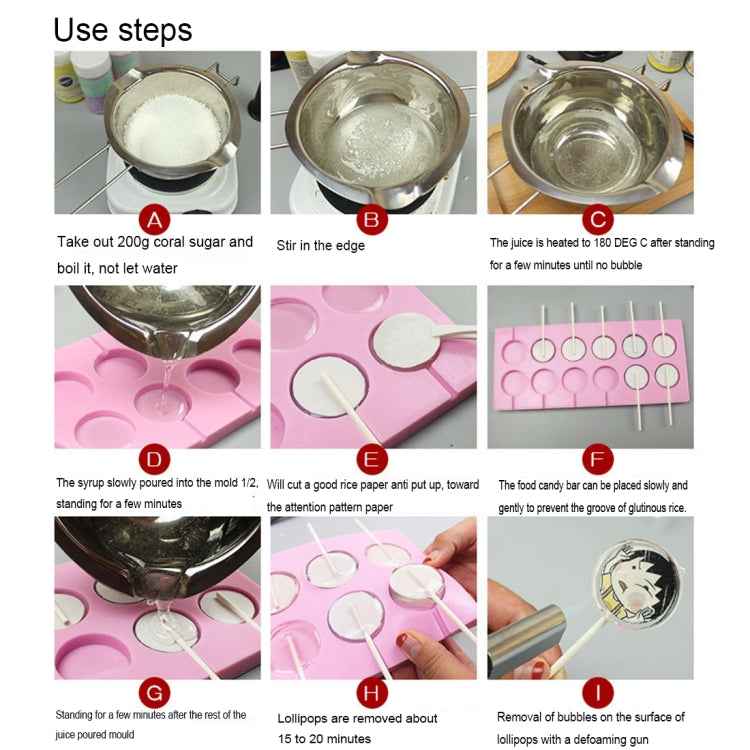 Use steps

A
Take out 200g coral sugar and boil it, not let water

B
Stir in the edge

C
The juice is heated to 180 DEG C after standing for a few minutes until no bubble

D
The syrup slowly poured into the mold 1/2, standing for a few minutes

E
Will cut a good rice paper anti put up, toward the attention pattern paper

F
The food candy bar can be placed slowly and gently to prevent the groove of glutinous rice.

G
Standing for a few minutes after the rest of the juice poured mould

H
Lollipops are removed about 15 to 20 minutes

I
Removal of bubbles on the surface of lollipops with a defoaming gun