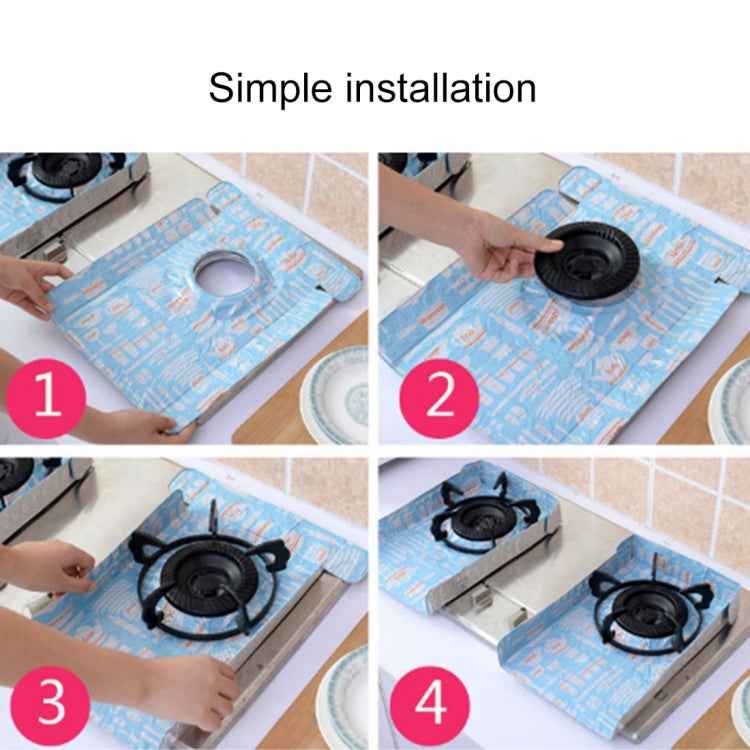 Simple installation

1

2

3

4