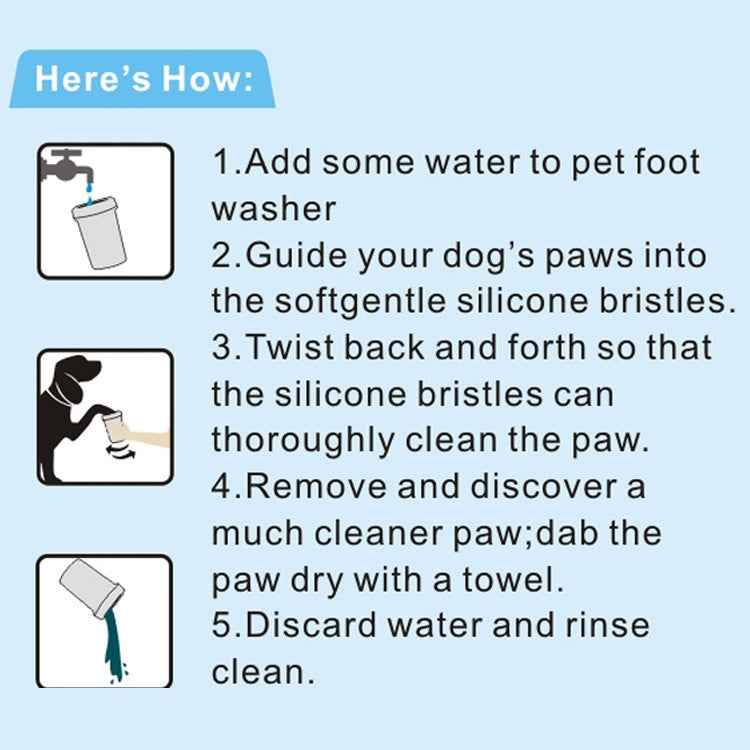 Here's How:

1.Add some water to pet foot washer
2.Guide your dog's paws into the softgentle silicone bristles.
3.Twist back and forth so that the silicone bristles can thoroughly clean the paw.
4.Remove and discover a much cleaner paw;dab the paw dry with a towel.
5.Discard water and rinse clean.