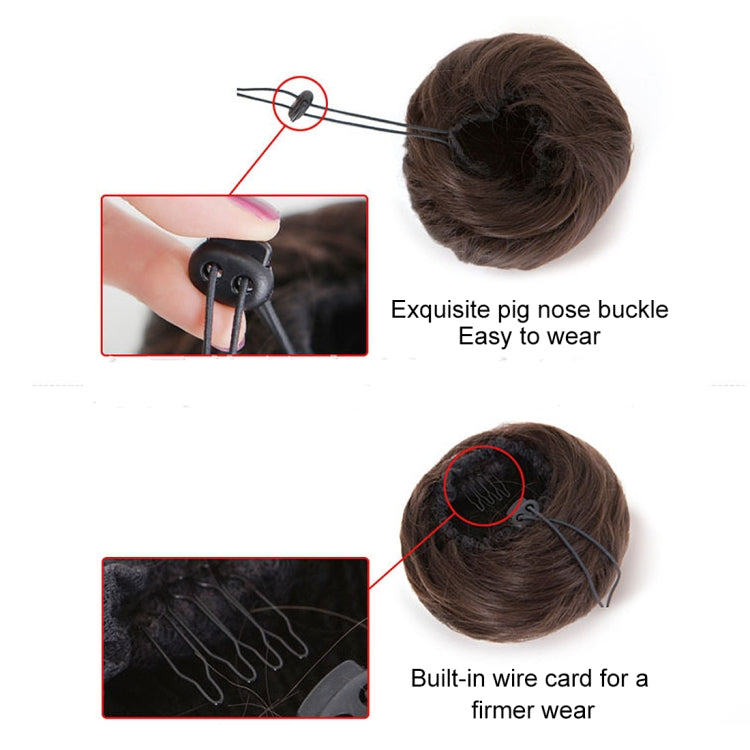 Exquisite pig nose buckle
Easy to wear

Built-in wire card for a
firmer wear