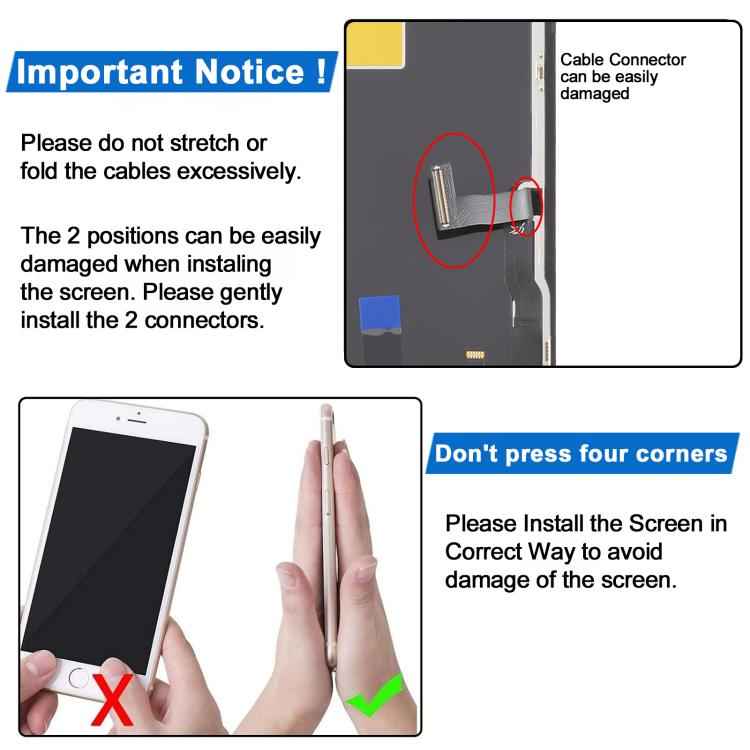 Important Notice !

Please do not stretch or fold the cables excessively.

The 2 positions can be easily damaged when instaling the screen. Please gently install the 2 connectors.

Cable Connector can be easily damaged

Don't press four corners

Please Install the Screen in Correct Way to avoid damage of the screen.