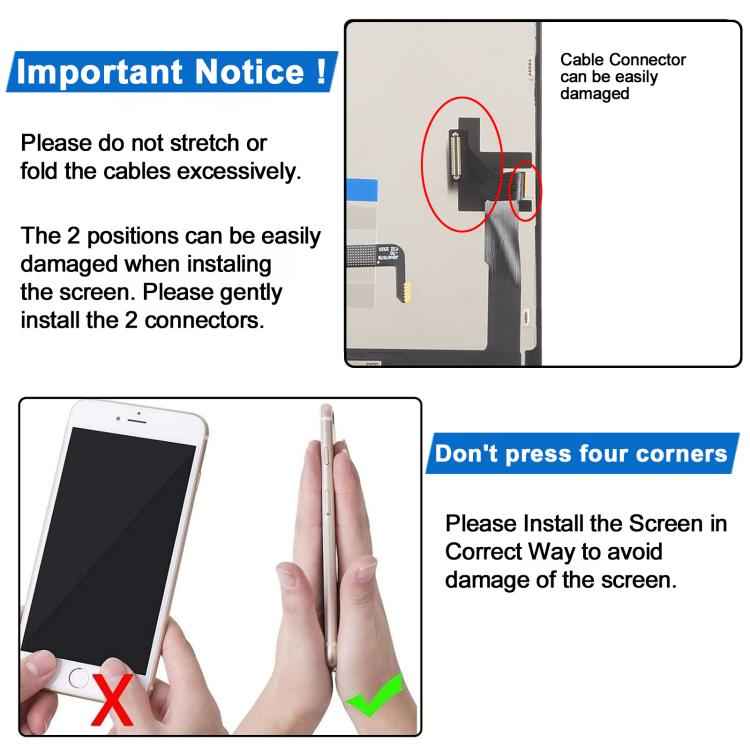 Important Notice !

Please do not stretch or fold the cables excessively.

The 2 positions can be easily damaged when instaling the screen. Please gently install the 2 connectors.

Cable Connector can be easily damaged

Don't press four corners

Please Install the Screen in Correct Way to avoid damage of the screen.