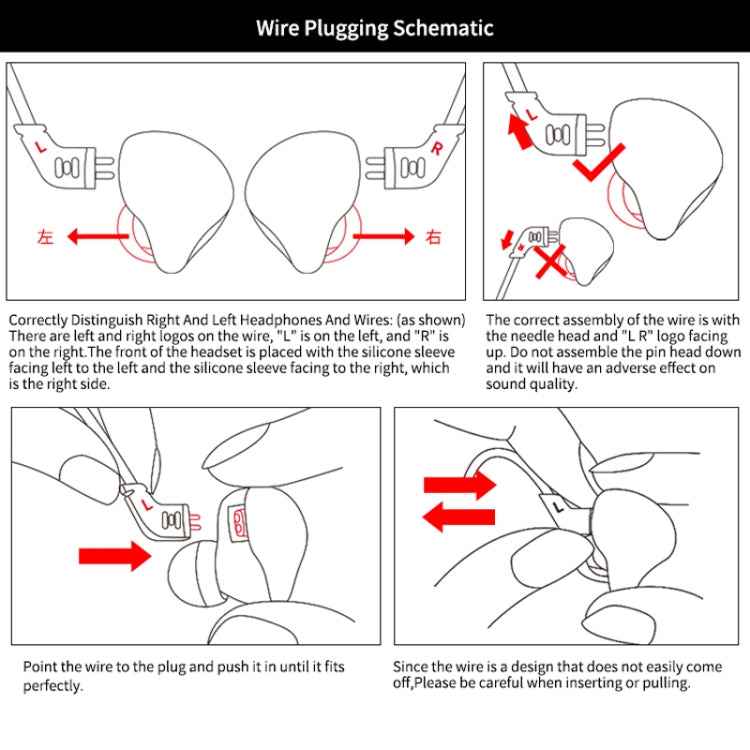 Wire Plugging Schematic

L

R

左

右

L

Correctly Distinguish Right And Left Headphones And Wires: (as shown) There are left and right logos on the wire, "L" is on the left, and "R" is on the right.The front of the headset is placed with the silicone sleeve facing left to the left and the silicone sleeve facing to the right, which is the right side.

The correct assembly of the wire is with the needle head and "L R" logo facing up. Do not assemble the pin head down and it will have an adverse effect on sound quality.

L

L

Point the wire to the plug and push it in until it fits perfectly.

Since the wire is a design that does not easily come off,Please be careful when inserting or pulling.