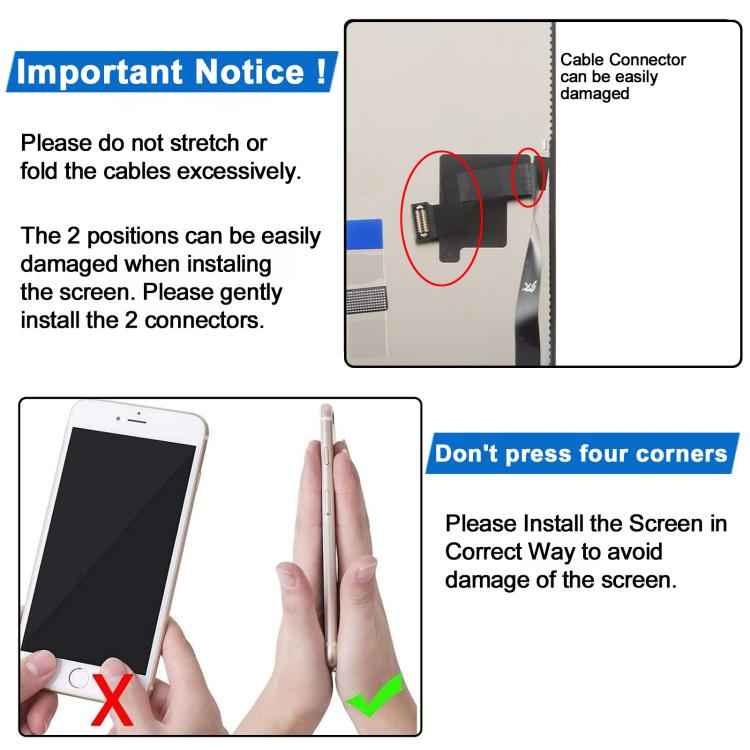 Important Notice !

Please do not stretch or fold the cables excessively.

The 2 positions can be easily damaged when instaling the screen. Please gently install the 2 connectors.

Cable Connector can be easily damaged

Don't press four corners

Please Install the Screen in Correct Way to avoid damage of the screen.