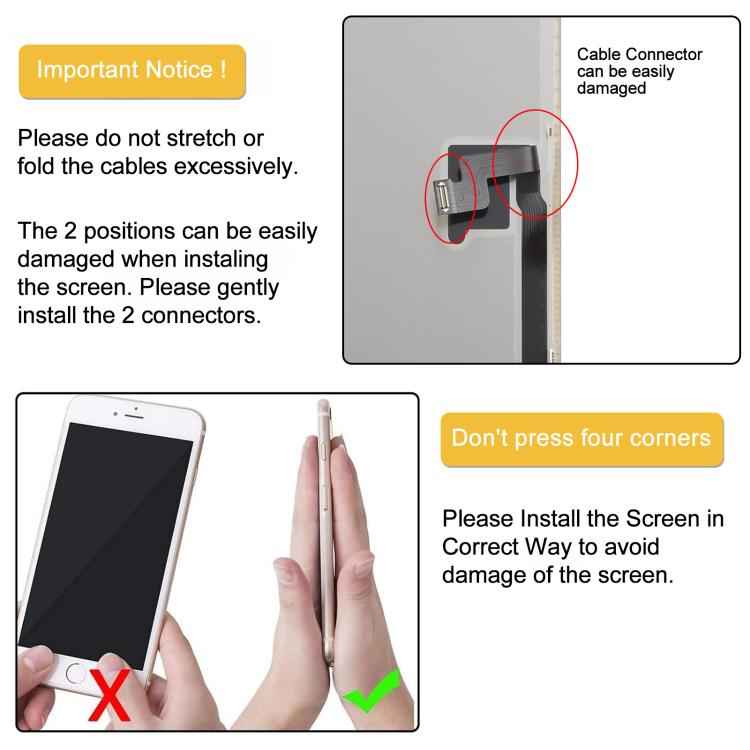 Important Notice !

Please do not stretch or fold the cables excessively.

The 2 positions can be easily damaged when instaling the screen. Please gently install the 2 connectors.

Cable Connector can be easily damaged

Don't press four corners

Please Install the Screen in Correct Way to avoid damage of the screen.