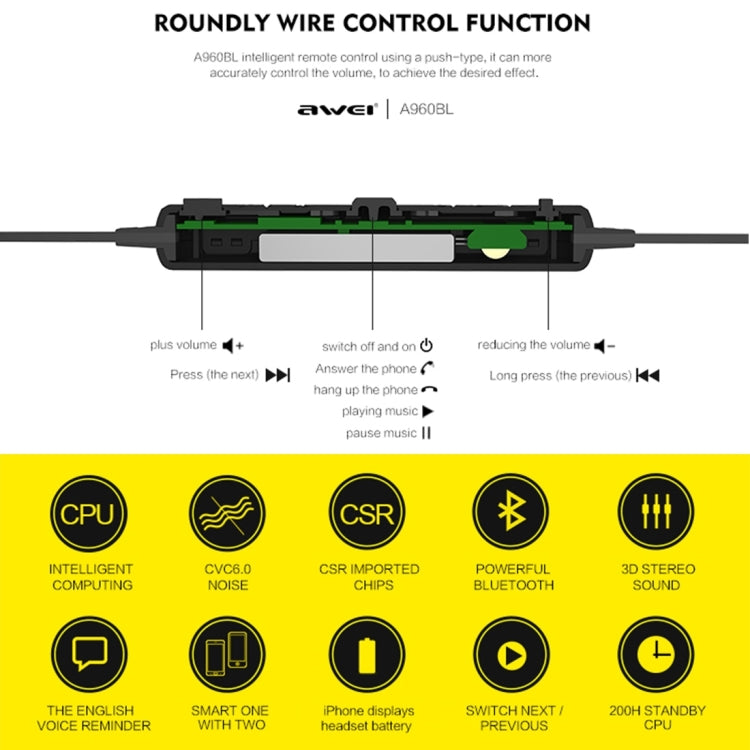 ROUNDLY WIRE CONTROL FUNCTION

A960BL intelligent remote control using a push-type, it can more accurately control the volume, to achieve the desired effect.

awei | A960BL

plus volume

Press (the next)

switch off and on

Answer the phone

hang up the phone

playing music

pause music

reducing the volume

Long press (the previous)

CPU

INTELLIGENT COMPUTING

CVC6.0 NOISE

CSR

CSR IMPORTED CHIPS

POWERFUL BLUETOOTH

3D STEREO SOUND

THE ENGLISH VOICE REMINDER

SMART ONE WITH TWO

iPhone displays headset battery

SWITCH NEXT / PREVIOUS

200H STANDBY CPU