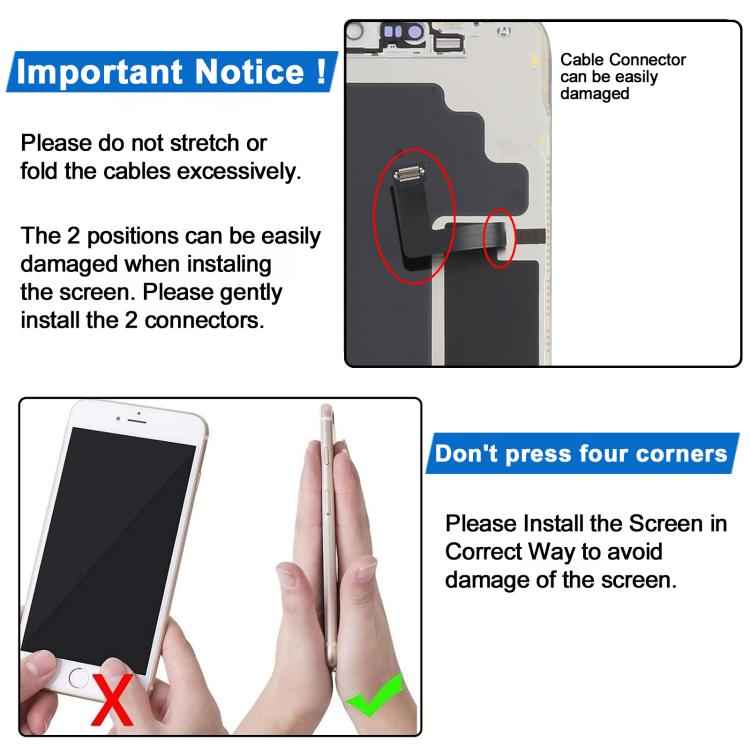 Important Notice !

Please do not stretch or fold the cables excessively.

The 2 positions can be easily damaged when instaling the screen. Please gently install the 2 connectors.

Cable Connector can be easily damaged

Don't press four corners

Please Install the Screen in Correct Way to avoid damage of the screen.