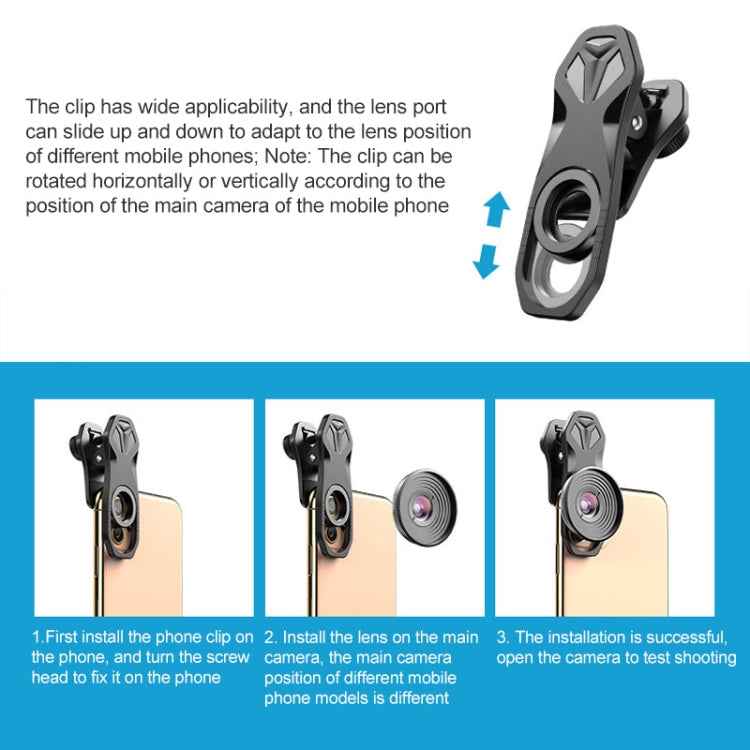 The clip has wide applicability, and the lens port can slide up and down to adapt to the lens position of different mobile phones; Note: The clip can be rotated horizontally or vertically according to the position of the main camera of the mobile phone

1.First install the phone clip on the phone, and turn the screw head to fix it on the phone

2. Install the lens on the main camera, the main camera position of different mobile phone models is different

3. The installation is successful, open the camera to test shooting