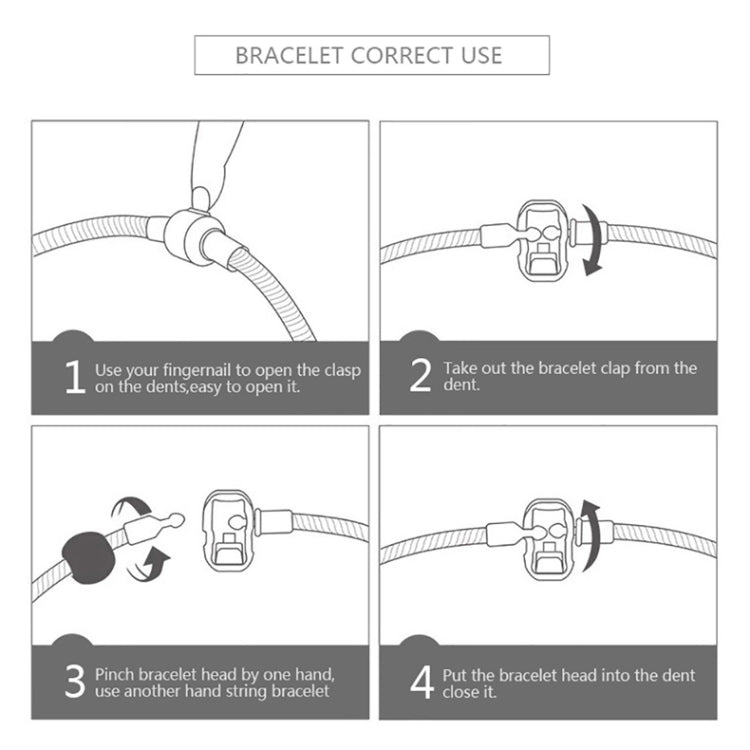 BRACELET CORRECT USE

1 Use your fingernail to open the clasp on the dents,easy to open it.

2 Take out the bracelet clap from the dent.

3 Pinch bracelet head by one hand, use another hand string bracelet

4 Put the bracelet head into the dent close it.