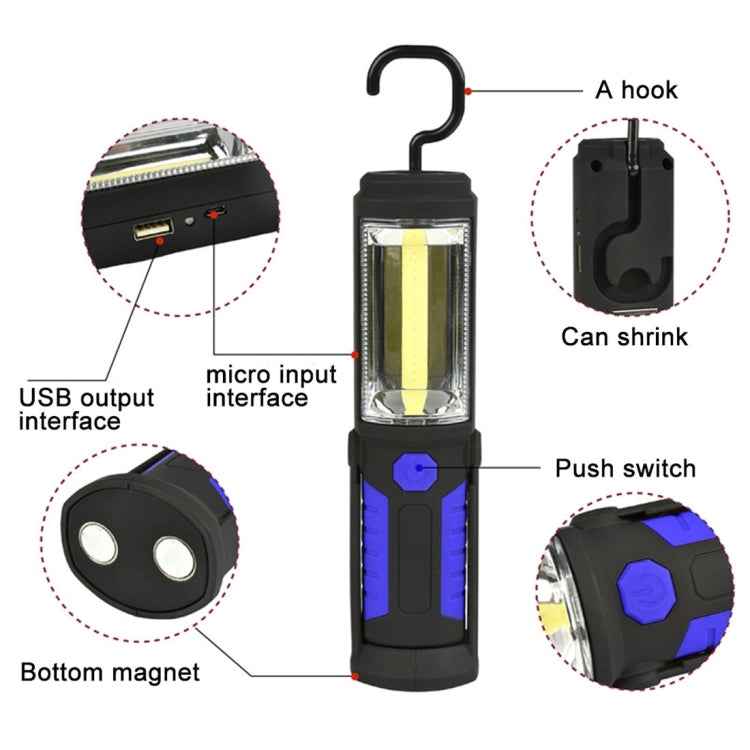 A hook

Can shrink

micro input interface

USB output interface

Push switch

Bottom magnet