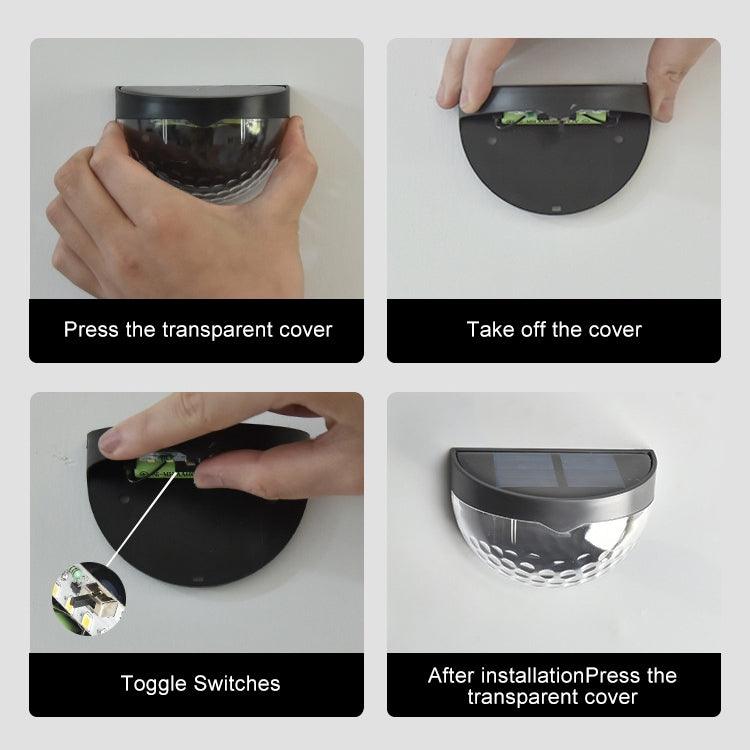 Press the transparent cover

Take off the cover

Toggle Switches

After installationPress the transparent cover