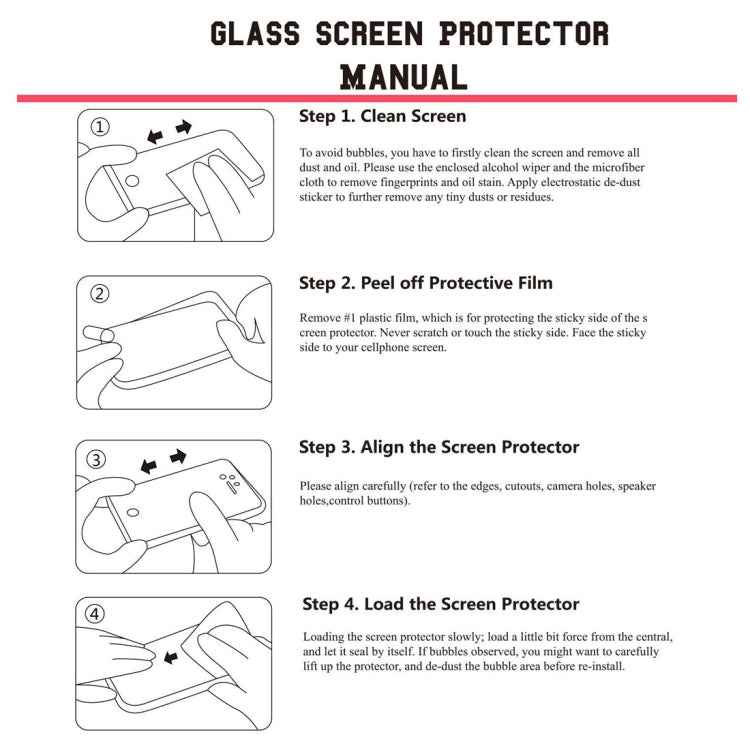 GLASS SCREEN PROTECTOR MANUAL

①

Step 1. Clean Screen

To avoid bubbles, you have to firstly clean the screen and remove all dust and oil. Please use the enclosed alcohol wiper and the microfiber cloth to remove fingerprints and oil stain. Apply electrostatic de-dust sticker to further remove any tiny dusts or residues.

②

Step 2. Peel off Protective Film

Remove #1 plastic film, which is for protecting the sticky side of the s creen protector. Never scratch or touch the sticky side. Face the sticky side to your cellphone screen.

③

Step 3. Align the Screen Protector

Please align carefully (refer to the edges, cutouts, camera holes, speaker holes,control buttons).

④

Step 4. Load the Screen Protector

Loading the screen protector slowly; load a little bit force from the central, and let it seal by itself. If bubbles observed, you might want to carefully lift up the protector, and de-dust the bubble area before re-install.