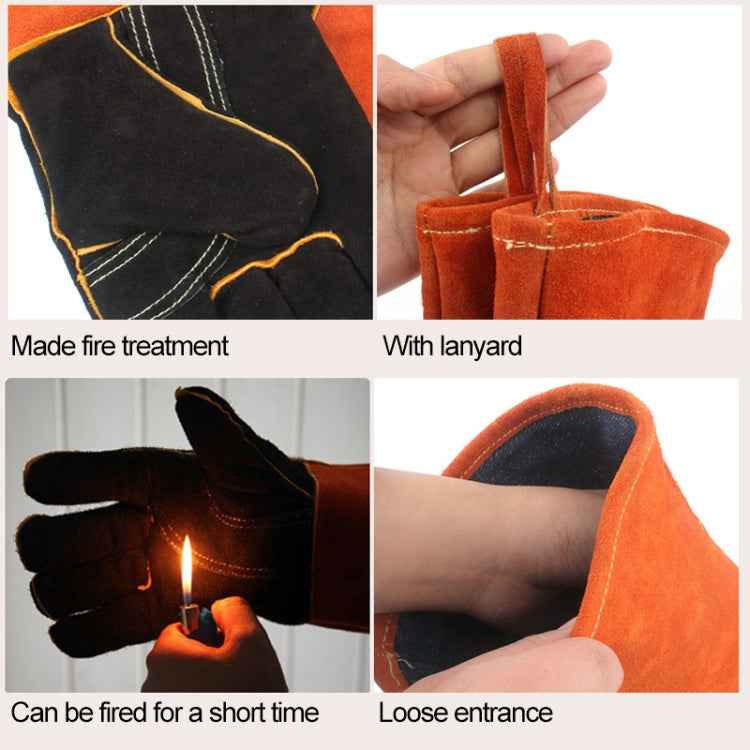 Made fire treatment

With lanyard

Can be fired for a short time

Loose entrance