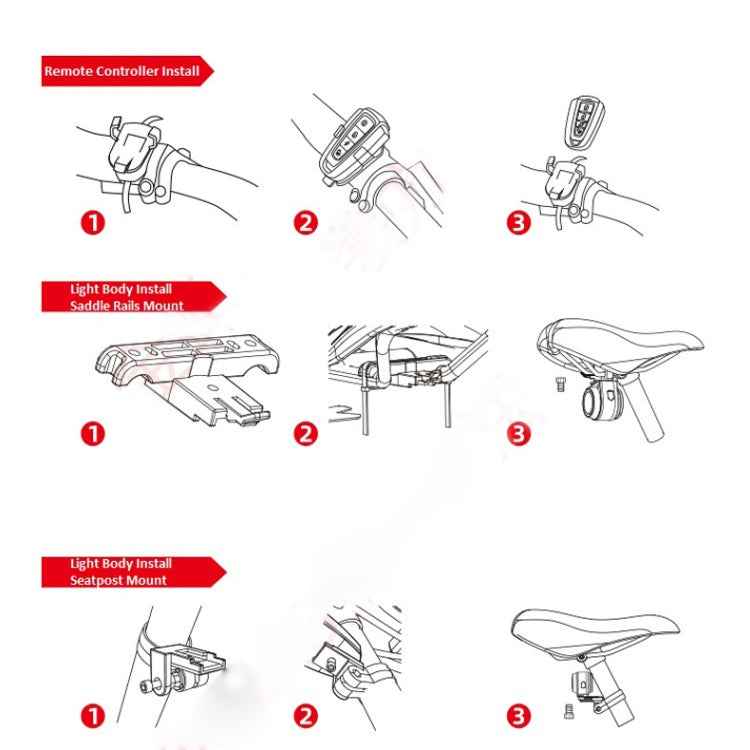 Remote Controller Install

1

2

3

Light Body Install
Saddle Rails Mount

1

2

3

Light Body Install
Seatpost Mount

1

2

3