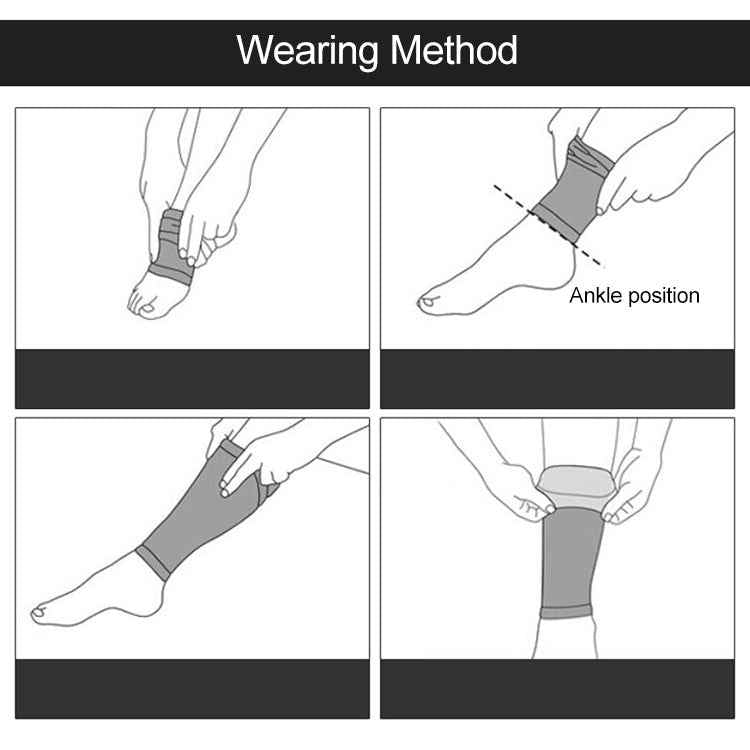 Wearing Method

Ankle position