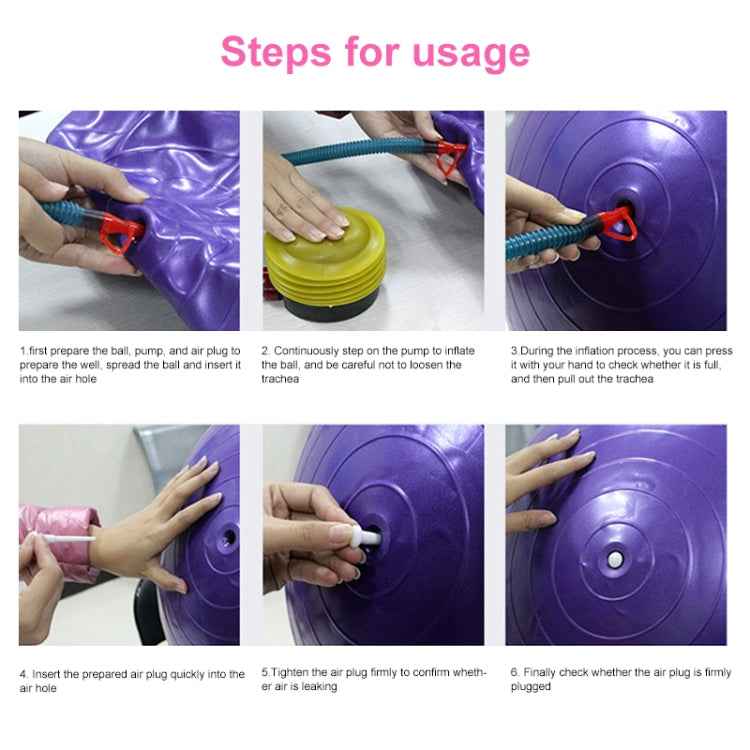 Steps for usage

1.first prepare the ball, pump, and air plug to prepare the well, spread the ball and insert it into the air hole

2. Continuously step on the pump to inflate the ball, and be careful not to loosen the trachea

3.During the inflation process, you can press it with your hand to check whether it is full, and then pull out the trachea

4. Insert the prepared air plug quickly into the air hole

5.Tighten the air plug firmly to confirm whether air is leaking

6. Finally check whether the air plug is firmly plugged