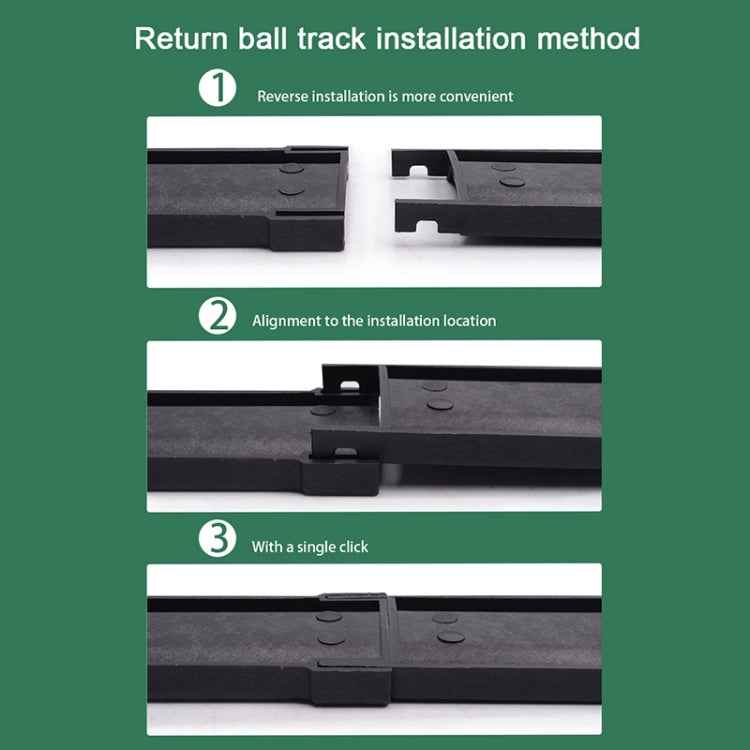 Return ball track installation method

1 Reverse installation is more convenient

2 Alignment to the installation location

3 With a single click