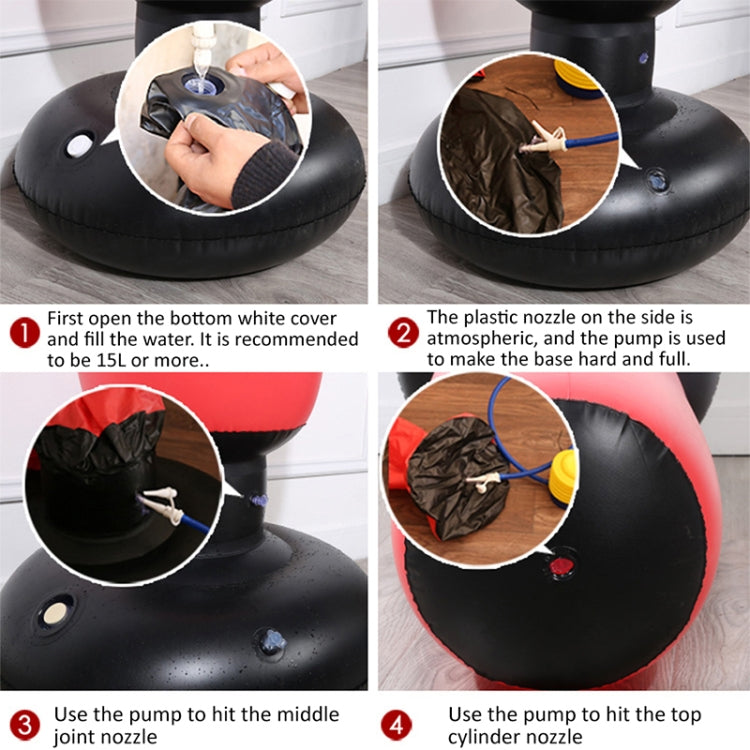 1 First open the bottom white cover and fill the water. It is recommended to be 15L or more..

2 The plastic nozzle on the side is atmospheric, and the pump is used to make the base hard and full.

3 Use the pump to hit the middle joint nozzle

4 Use the pump to hit the top cylinder nozzle